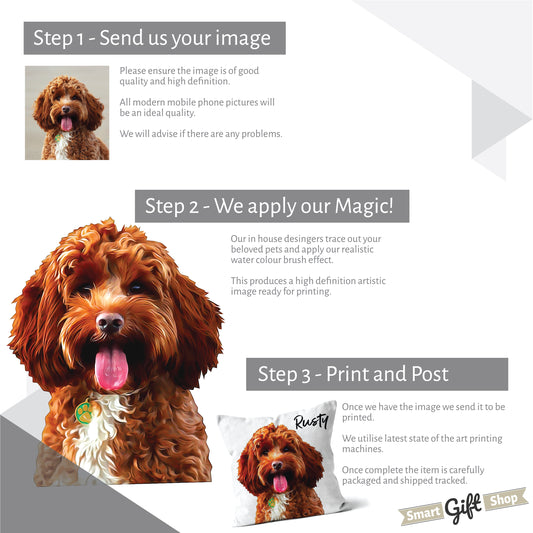 Step 1 - Send us your image

Please ensure the image is of good quality and high definition.

All modern mobile phone pictures will be an ideal quality.

We will advise if there are any problems.

Step 2 - We apply our Magic!

Our in house desingers trace out your beloved pets and apply our realistic water colour brush effect.

This produces a high definition artistic image ready for printing.

Step 3 - Print and Post

Rusty

Once we have the image we send it to be printed.

We utilise latest state of the art printing machines.

Once complete the item is carefully packaged and shipped tracked.

Smart Gift Shop